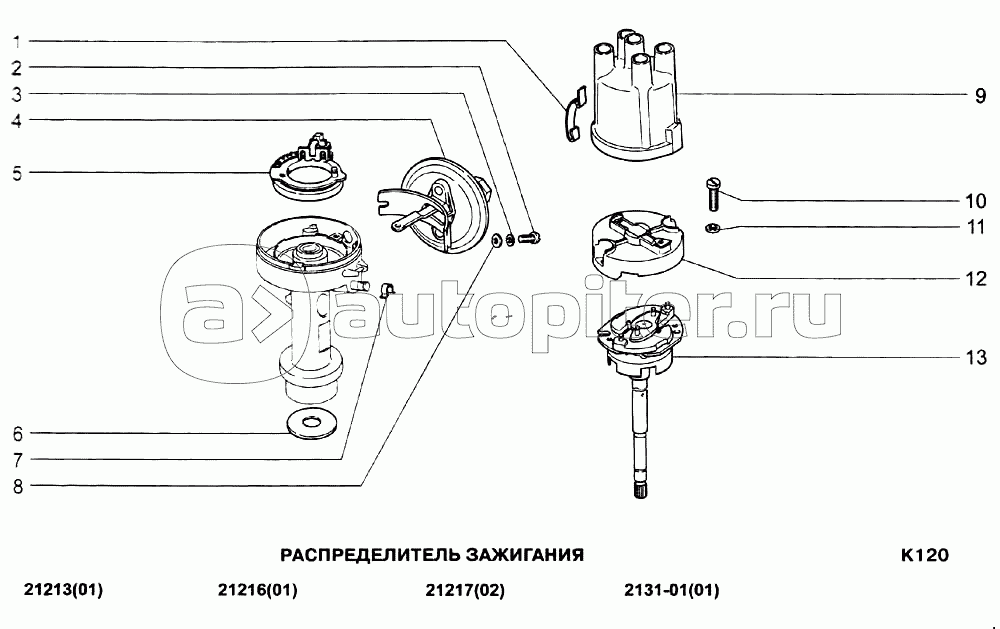 1
2
3
4
5
6
7
8
9
10
11
12
13

autopiter.ru

РАСПРЕДЕЛИТЕЛЬ ЗАЖИГАНИЯ

K120

21213(01) 21216(01) 21217(02) 2131-01(01)